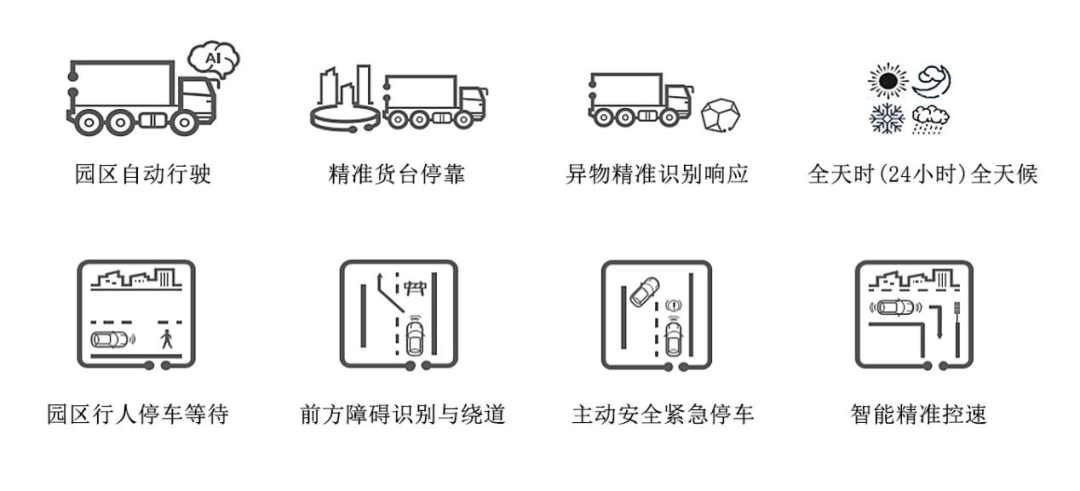 AI

园区自动行驶

精准货台停靠

异物精准识别响应

全天时(24小时)全天候

园区行人停车等待

前方障碍识别与绕道

主动安全紧急停车

智能精准控速